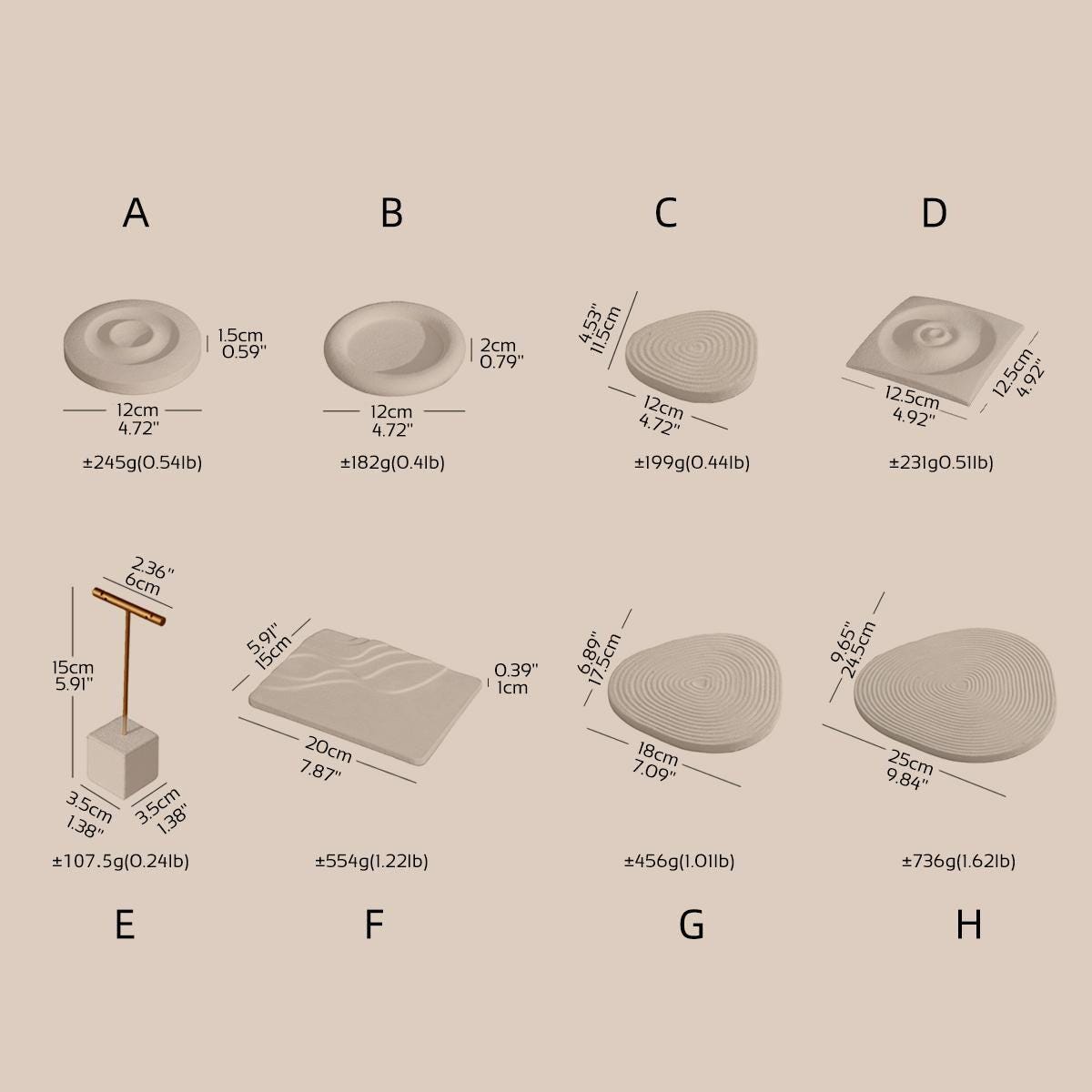 A

1.5cm
0.59"

12cm
4.72"

±245g(0.54lb)

B

2cm
0.79"

12cm
4.72"

±182g(0.4lb)

C

4.53"
11.5cm

12cm
4.72"

±199g(0.44lb)

D

12.5cm
4.92"

12.5cm
4.92"

±231g0.51lb)

2.36"
6cm

15cm
5.91"

3.5cm
1.38"

3.5cm
1.38"

±107.5g(0.24lb)

E

5.91"
15cm

0.39"
1cm

20cm
7.87"

±554g(1.22lb)

F

6.89"
17.5cm

18cm
7.09"

±456g(1.01lb)

G

9.65"
24.5cm

25cm
9.84"

±736g(1.62lb)

H